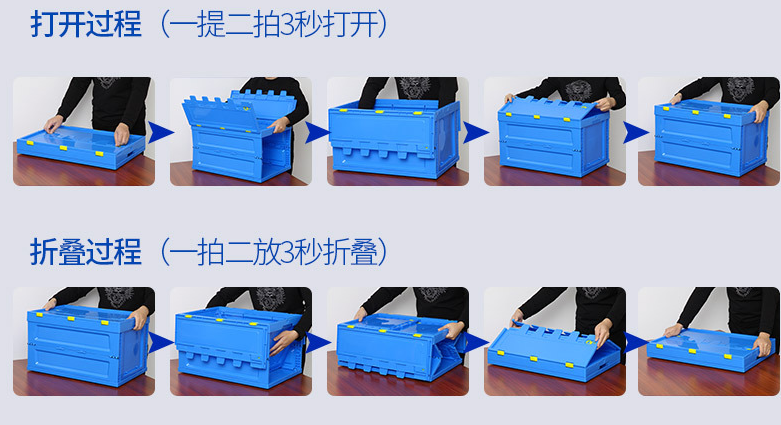 打开过程（一提二拍3秒打开）

折叠过程（一拍二放3秒折叠）